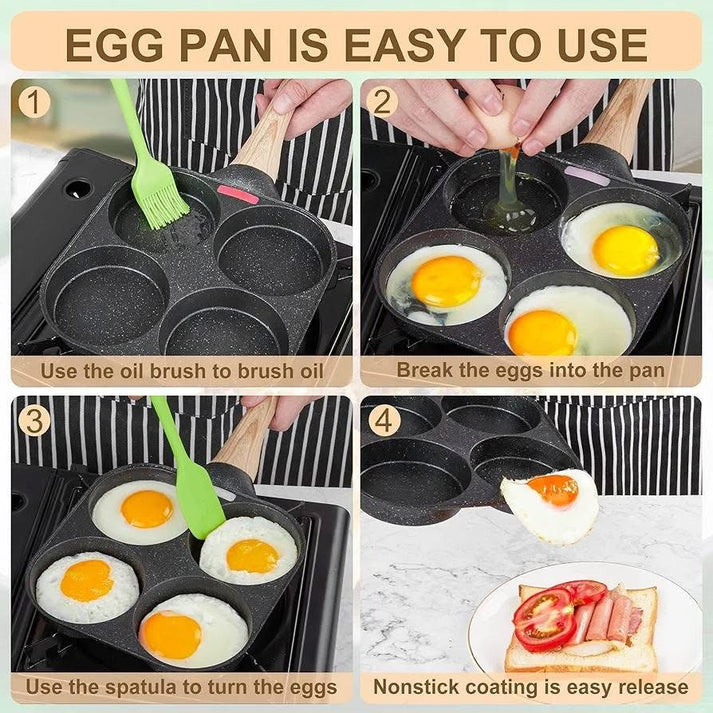 EGG PAN IS EASY TO USE

1

Use the oil brush to brush oil

2

Break the eggs into the pan

3

Use the spatula to turn the eggs

4

Nonstick coating is easy release