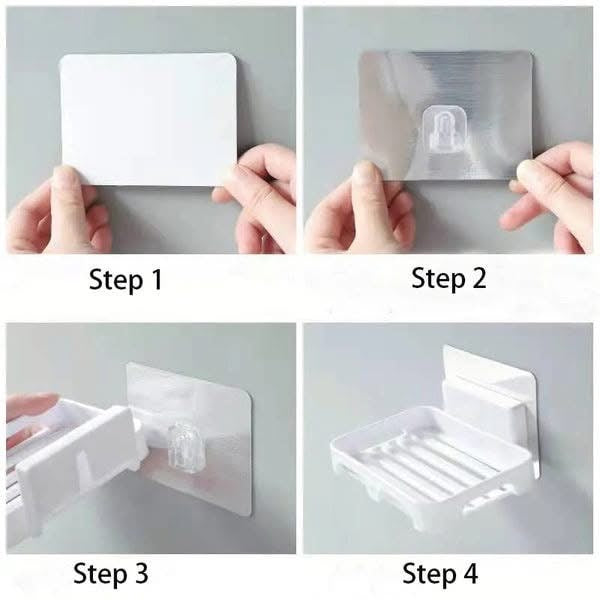 Step 1

Step 2

Step 3

Step 4