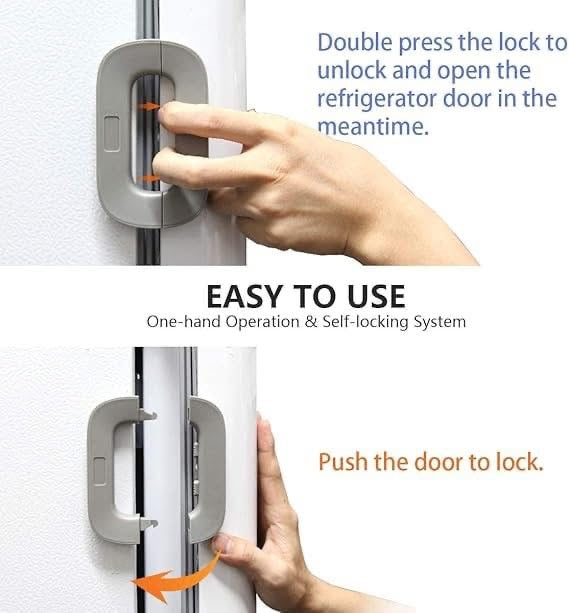 Double press the lock to unlock and open the refrigerator door in the meantime.

EASY TO USE
One-hand Operation & Self-locking System

Push the door to lock.