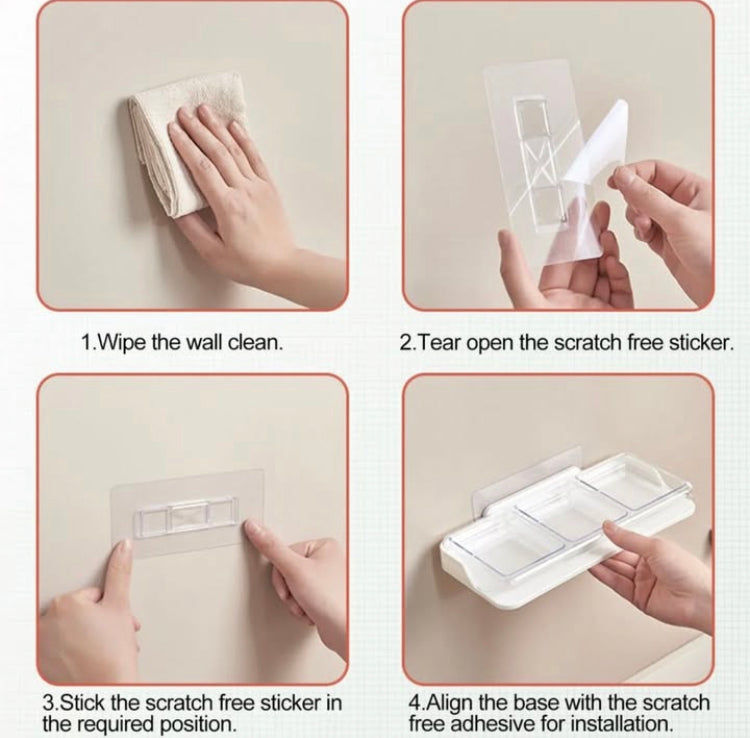 1.Wipe the wall clean.

2.Tear open the scratch free sticker.

3.Stick the scratch free sticker in the required position.

4.Align the base with the scratch free adhesive for installation.