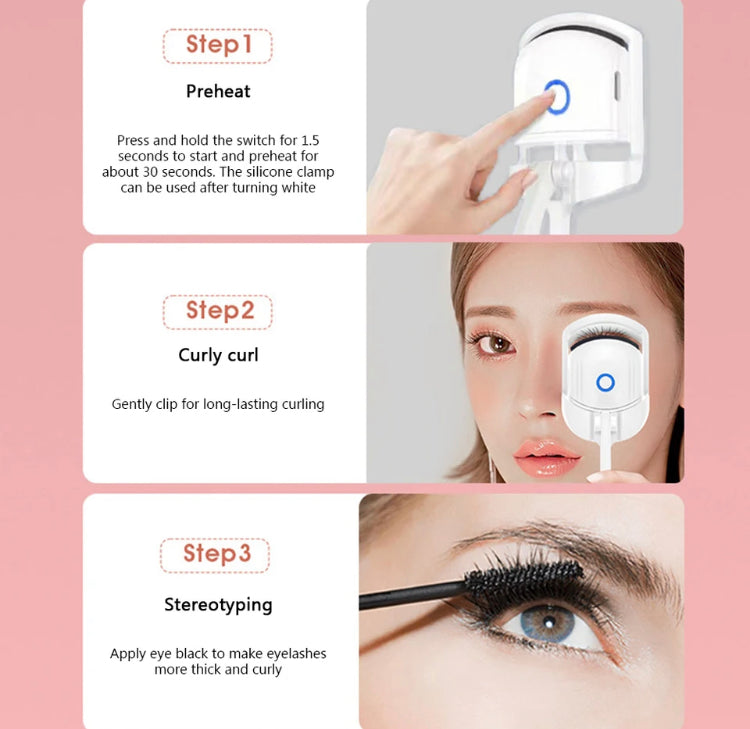 Step1

Preheat

Press and hold the switch for 1.5 seconds to start and preheat for about 30 seconds. The silicone clamp can be used after turning white

Step2

Curly curl

Gently clip for long-lasting curling

Step3

Stereotyping

Apply eye black to make eyelashes more thick and curly