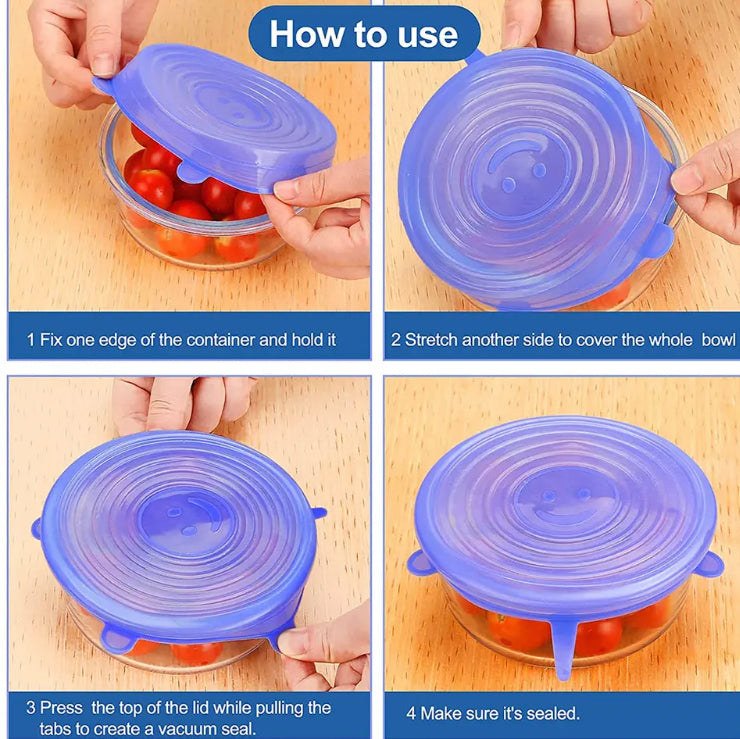 How to use

1 Fix one edge of the container and hold it

2 Stretch another side to cover the whole bowl

3 Press the top of the lid while pulling the tabs to create a vacuum seal.

4 Make sure it's sealed.