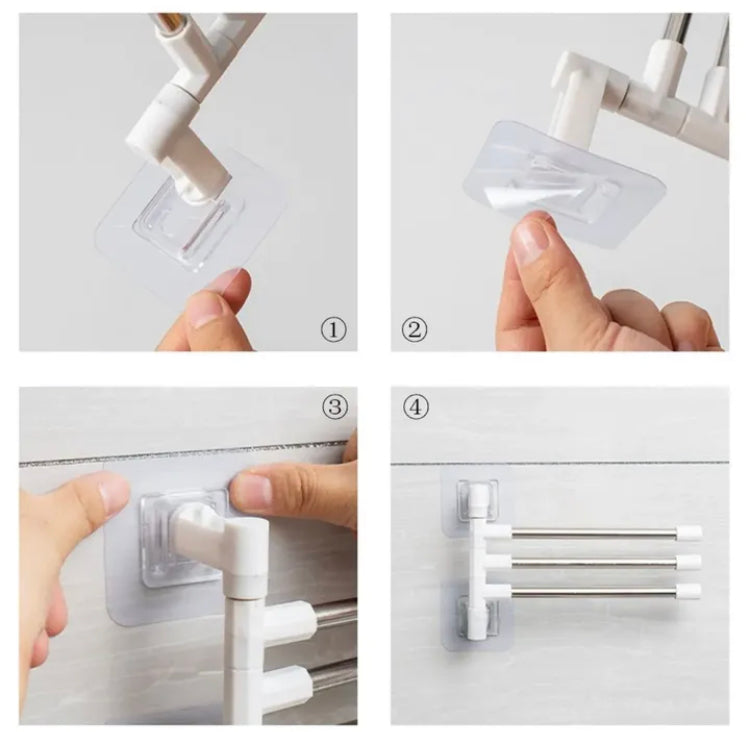 ①

②

③

④