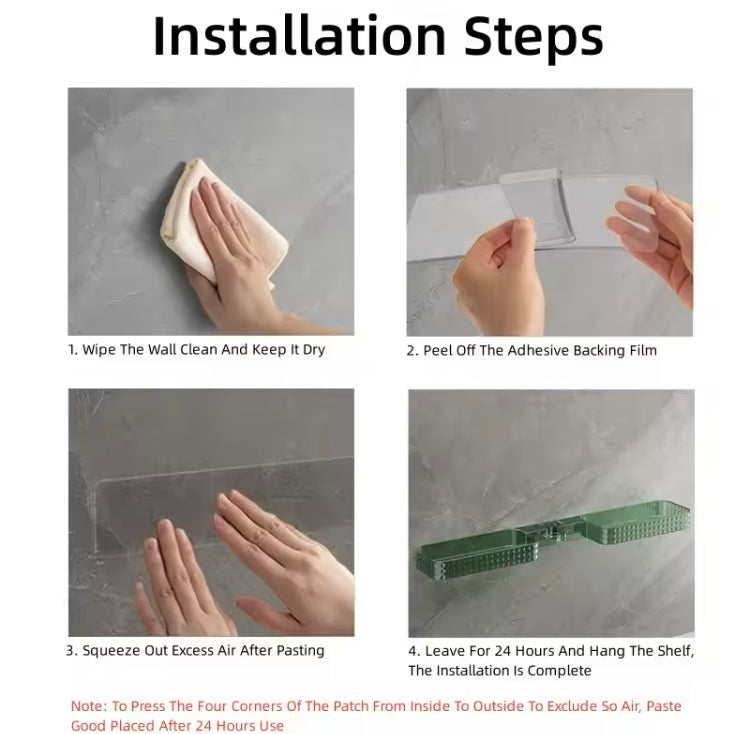 Installation Steps

1. Wipe The Wall Clean And Keep It Dry

2. Peel Off The Adhesive Backing Film

3. Squeeze Out Excess Air After Pasting

4. Leave For 24 Hours And Hang The Shelf, The Installation Is Complete

Note: To Press The Four Corners Of The Patch From Inside To Outside To Exclude So Air, Paste Good Placed After 24 Hours Use