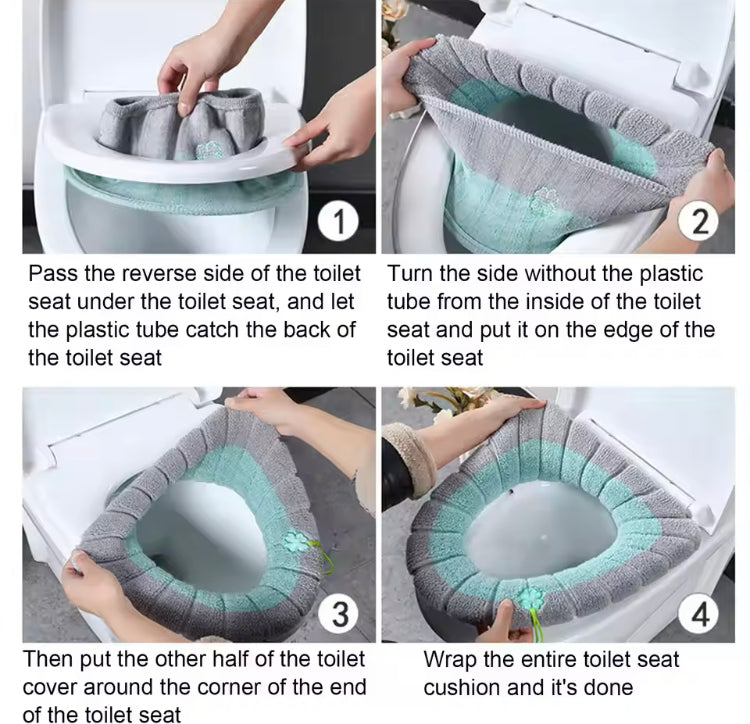 1

Pass the reverse side of the toilet seat under the toilet seat, and let the plastic tube catch the back of the toilet seat

2

Turn the side without the plastic tube from the inside of the toilet seat and put it on the edge of the toilet seat

3

Then put the other half of the toilet cover around the corner of the end of the toilet seat

4

Wrap the entire toilet seat cushion and it's done