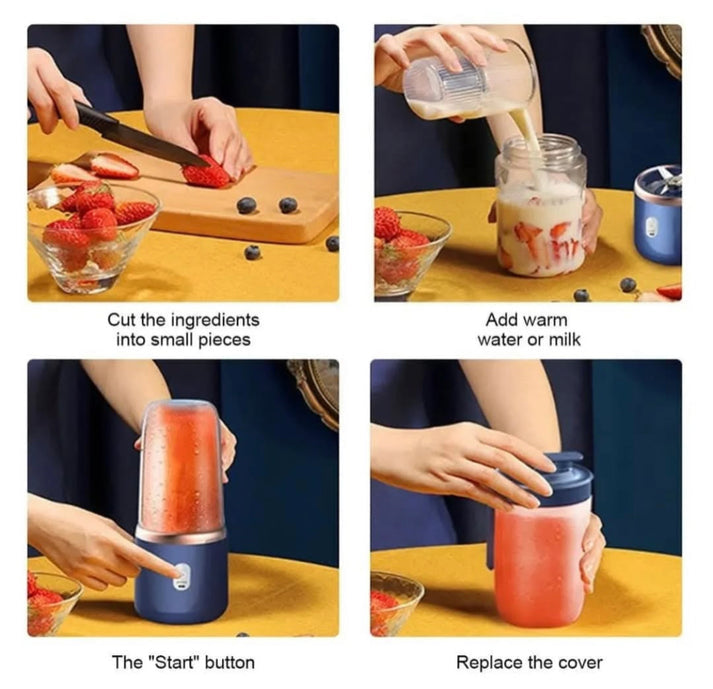 Cut the ingredients into small pieces

Add warm water or milk

The "Start" button

Replace the cover