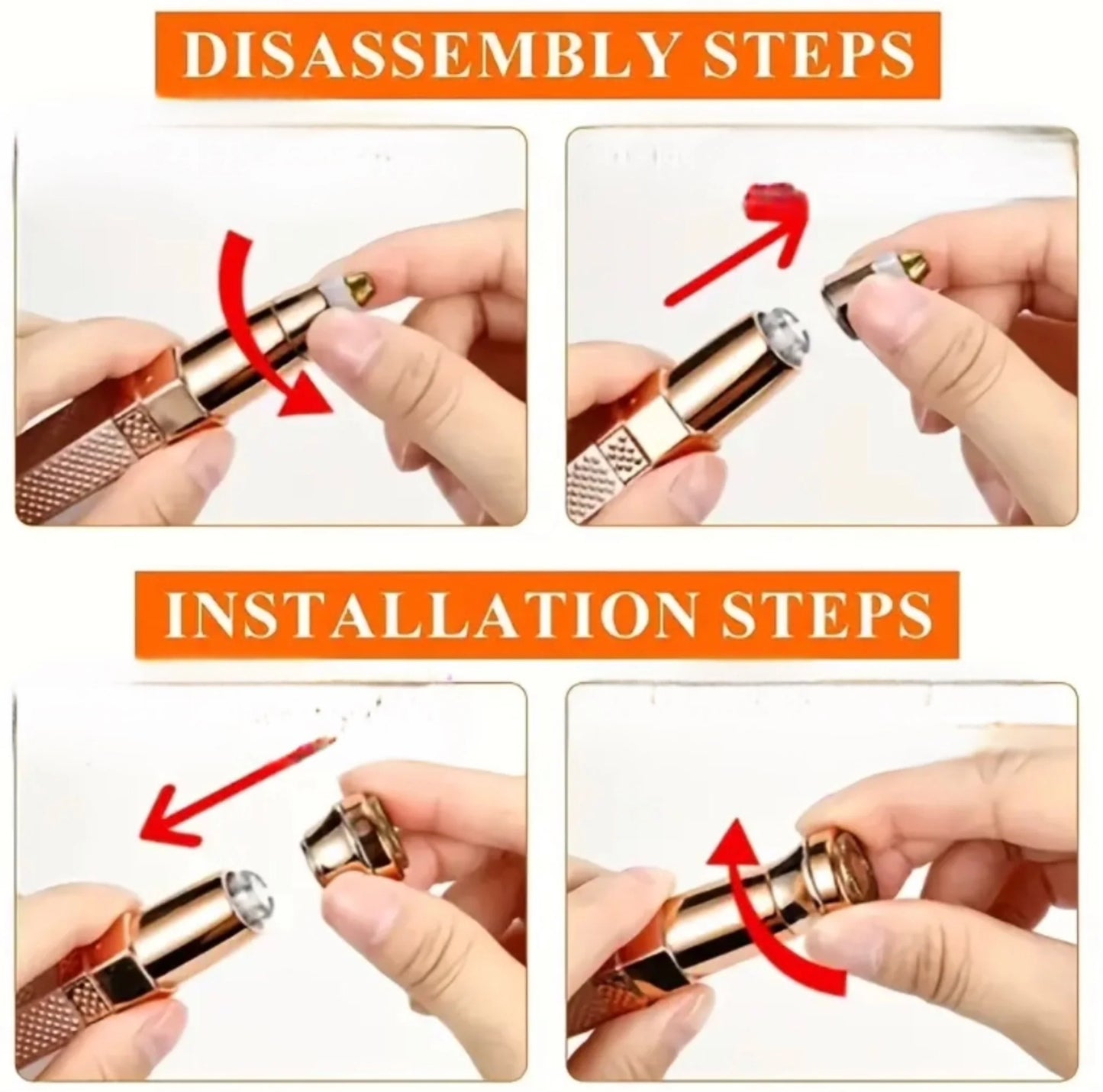 DISASSEMBLY STEPS

INSTALLATION STEPS