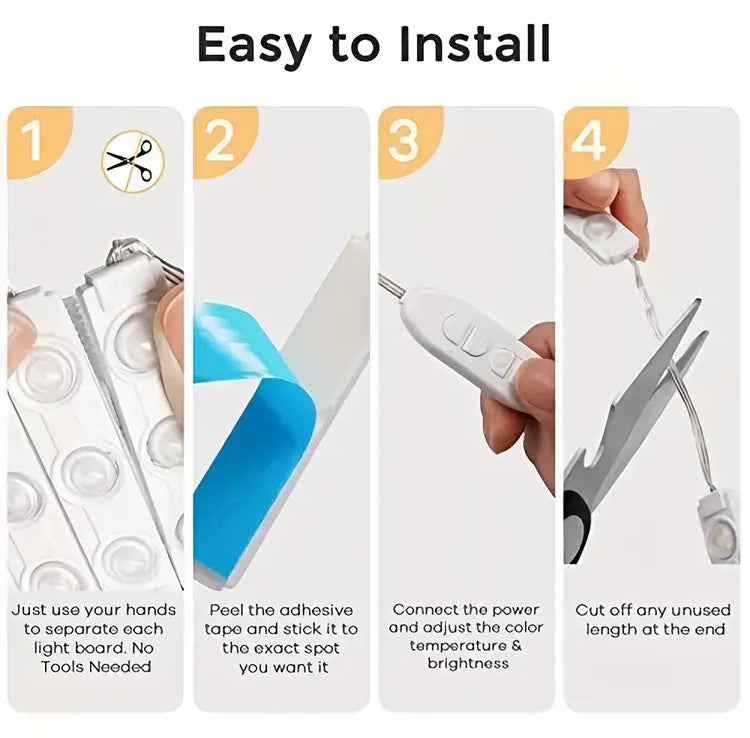 Easy to Install

1

Just use your hands to separate each light board. No Tools Needed

2

Peel the adhesive tape and stick it to the exact spot you want it

3

Connect the power and adjust the color temperature & brightness

4

Cut off any unused length at the end