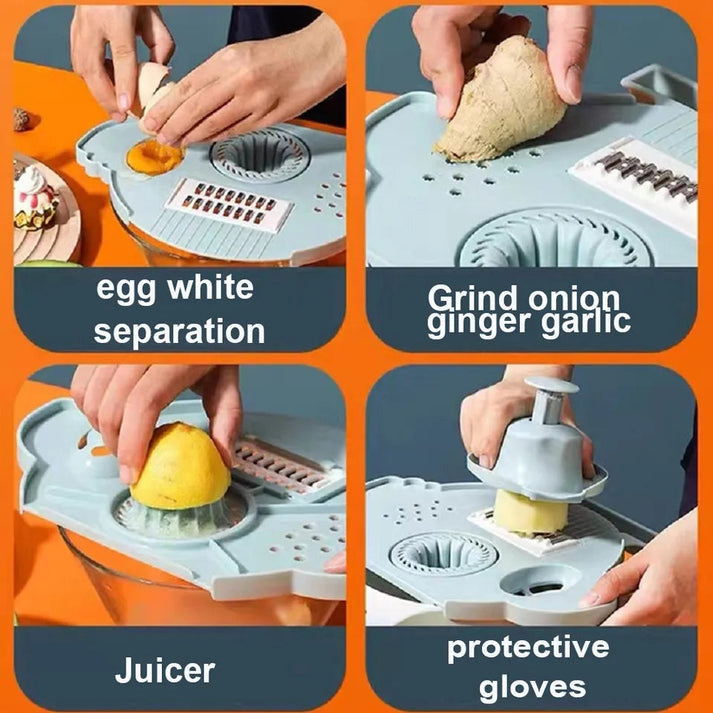 egg white separation

Grind onion ginger garlic

Juicer

protective gloves