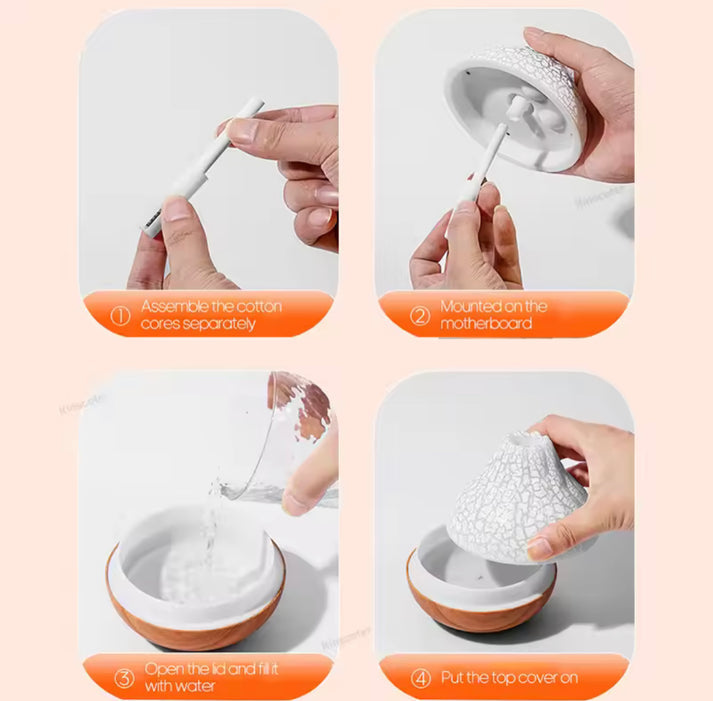 ① Assemble the cotton cores separately

② Mounted on the motherboard

③ Open the lid and fill it with water

④ Put the top cover on