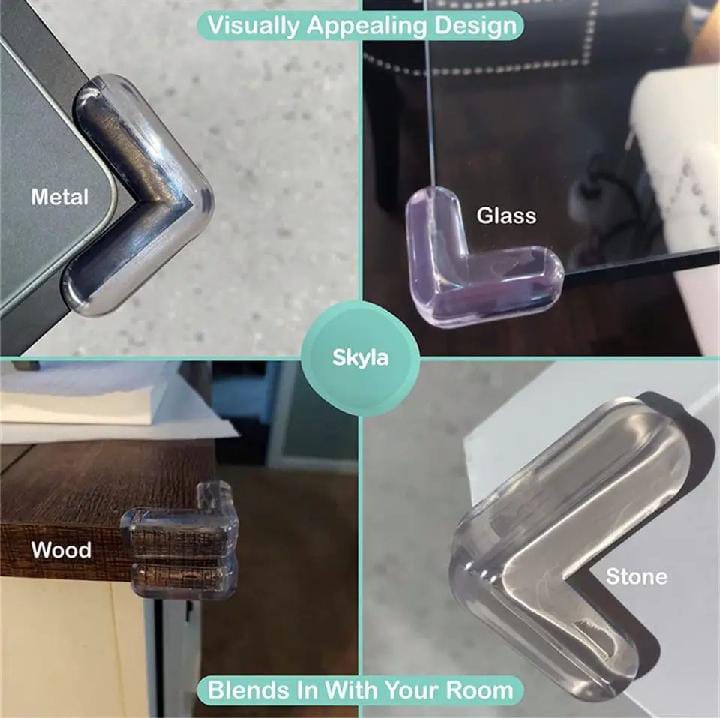 Visually Appealing Design

Metal

Glass

Skyla

Wood

Stone

Blends In With Your Room