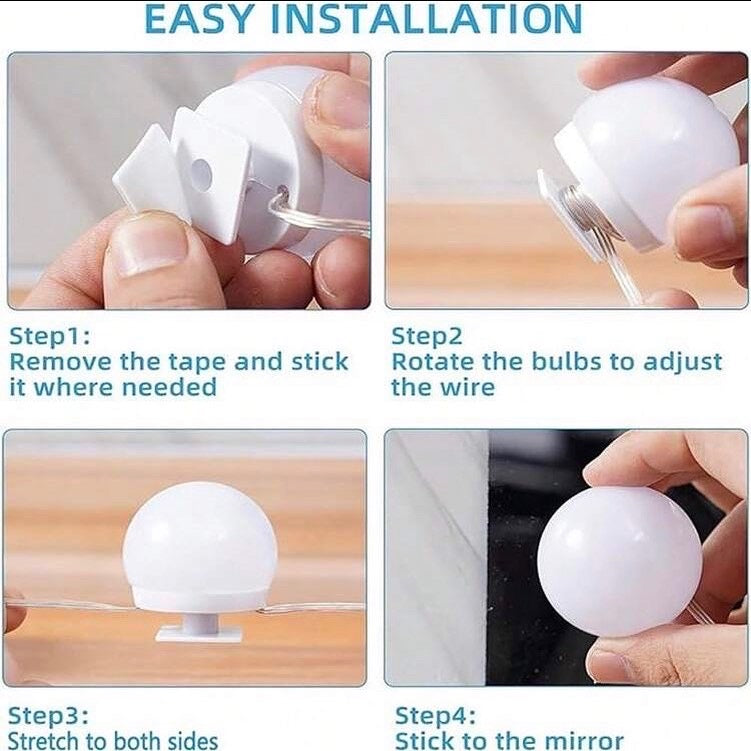 EASY INSTALLATION

Step1:
Remove the tape and stick it where needed

Step2
Rotate the bulbs to adjust the wire

Step3:
Stretch to both sides

Step4:
Stick to the mirror