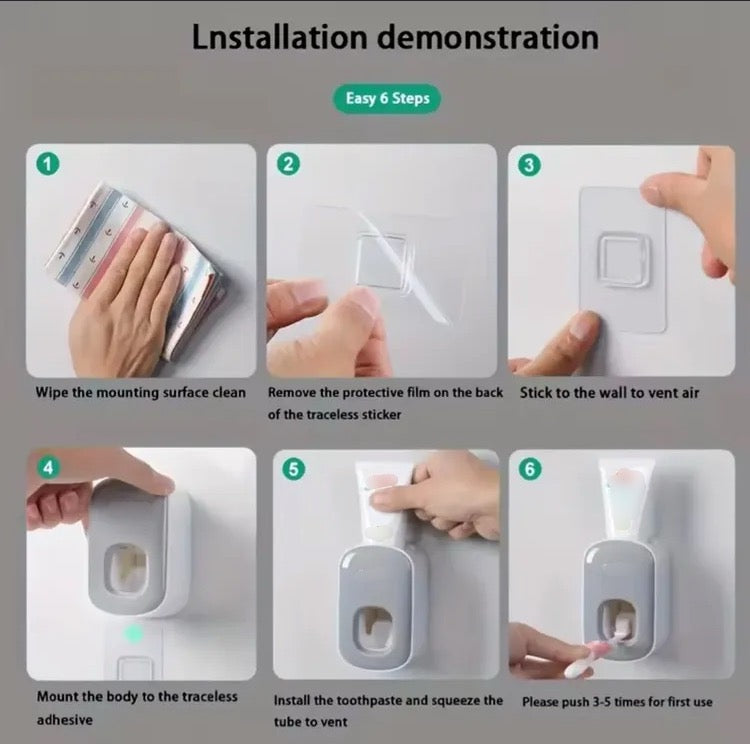 Lnstallation demonstration

Easy 6 Steps

1

Wipe the mounting surface clean

2

Remove the protective film on the back of the traceless sticker

3

Stick to the wall to vent air

4

Mount the body to the traceless adhesive

5

Install the toothpaste and squeeze the tube to vent

6

Please push 3-5 times for first use