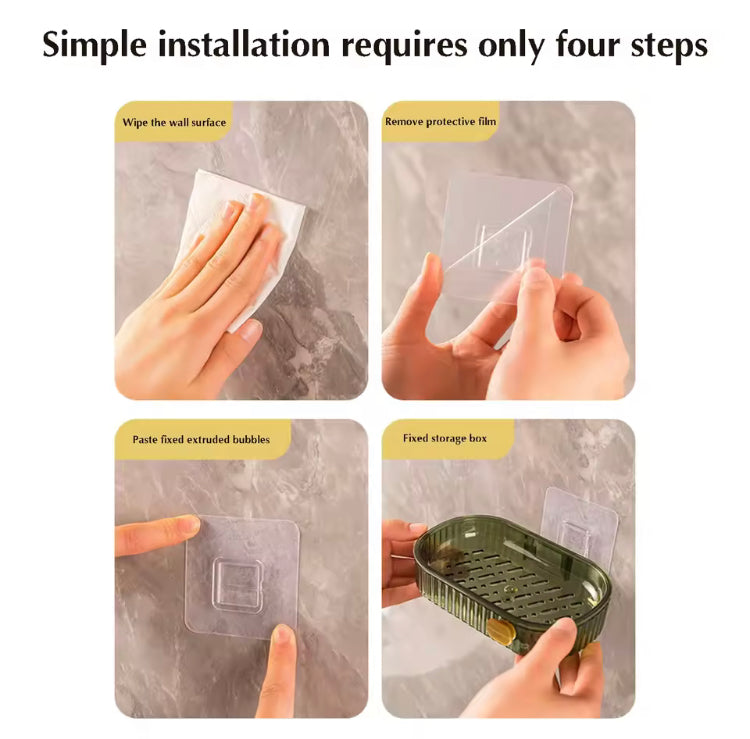 Simple installation requires only four steps

Wipe the wall surface

Remove protective film

Paste fixed extruded bubbles

Fixed storage box