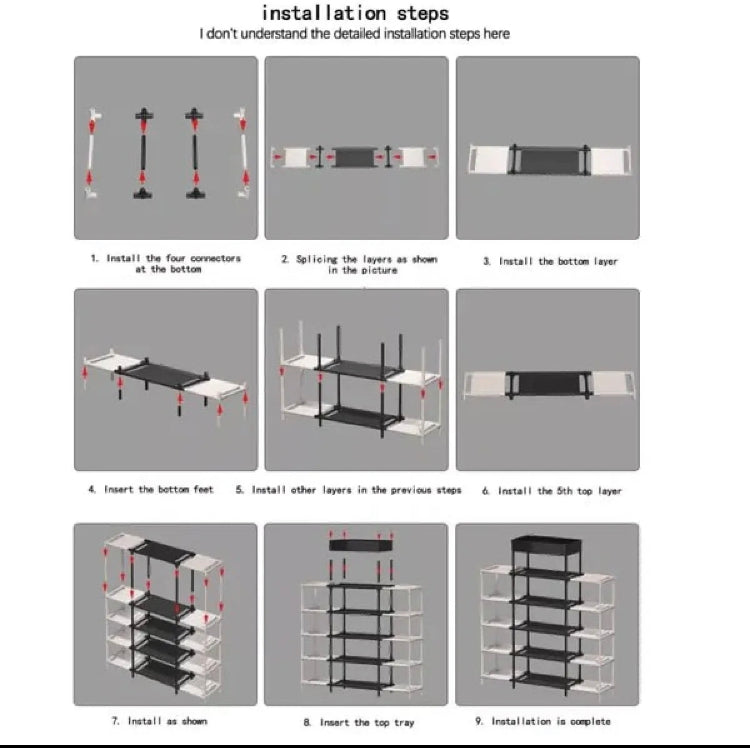 installation steps

I don't understand the detailed installation steps here

1. Install the four connectors at the bottom

2. Splicing the layers as shown in the picture

3. Install the bottom layer

4. Insert the bottom feet

5. Install other layers in the previous steps

6. Install the 5th top layer

7. Install as shown

8. Insert the top tray

9. Installation is complete